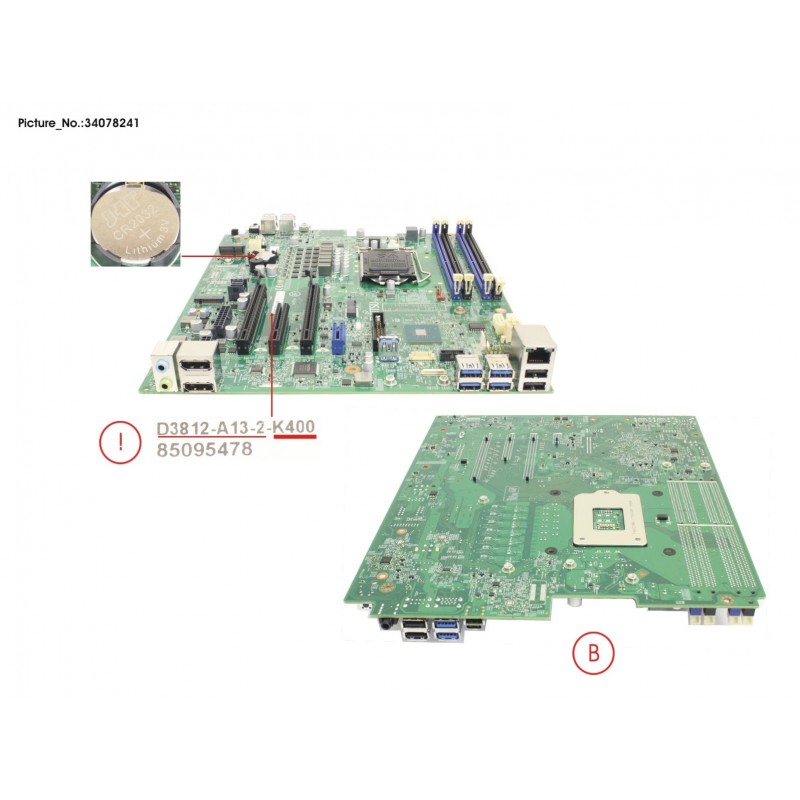 Picture_No.:34078241

CR2032
+
Lithium 3V

!

D3812-A13-2-K400
85095478

B