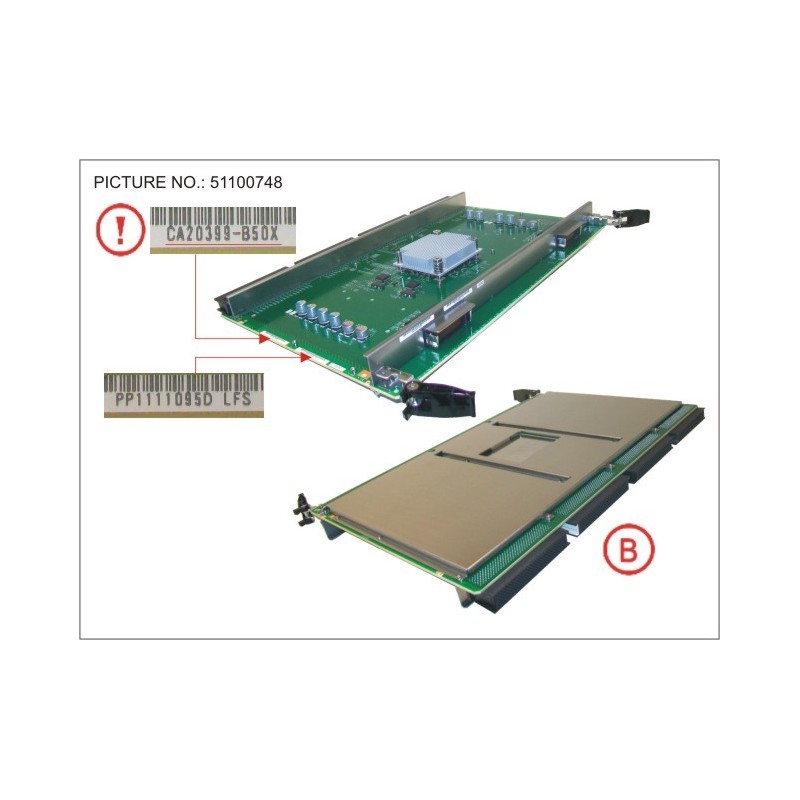 PICTURE NO.: 51100748

!

CA20399-B50X

PP1111095D LFS

B