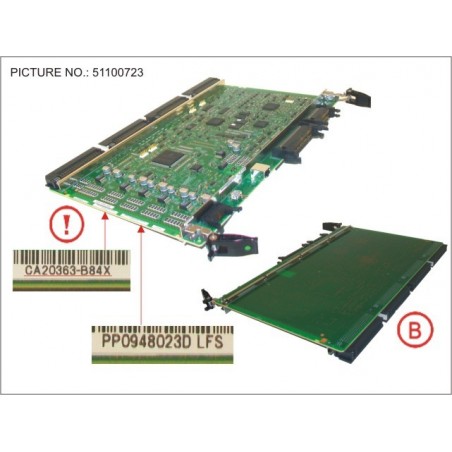 PICTURE NO.: 51100723

!

CA20363-B84X

PP0948023D LFS

B