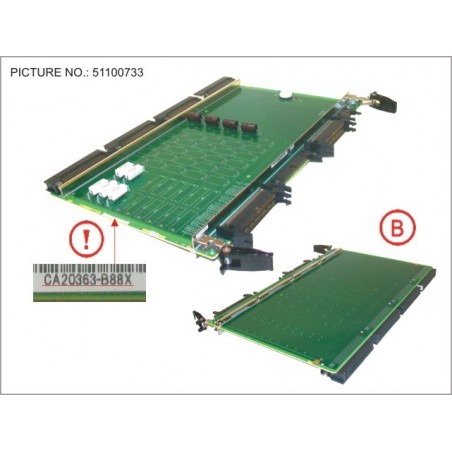 PICTURE NO.: 51100733

!

CA20363-B88X

B