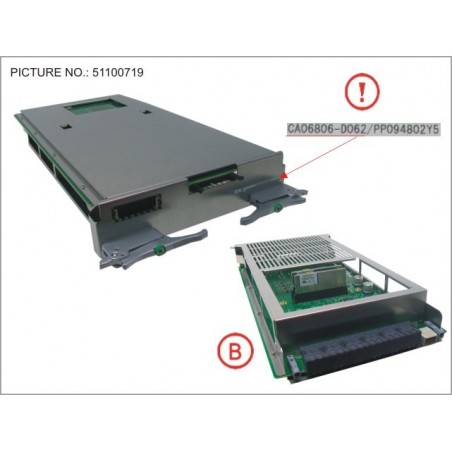 PICTURE NO.: 51100719

!

CA06806-D062/PP094802Y5

B