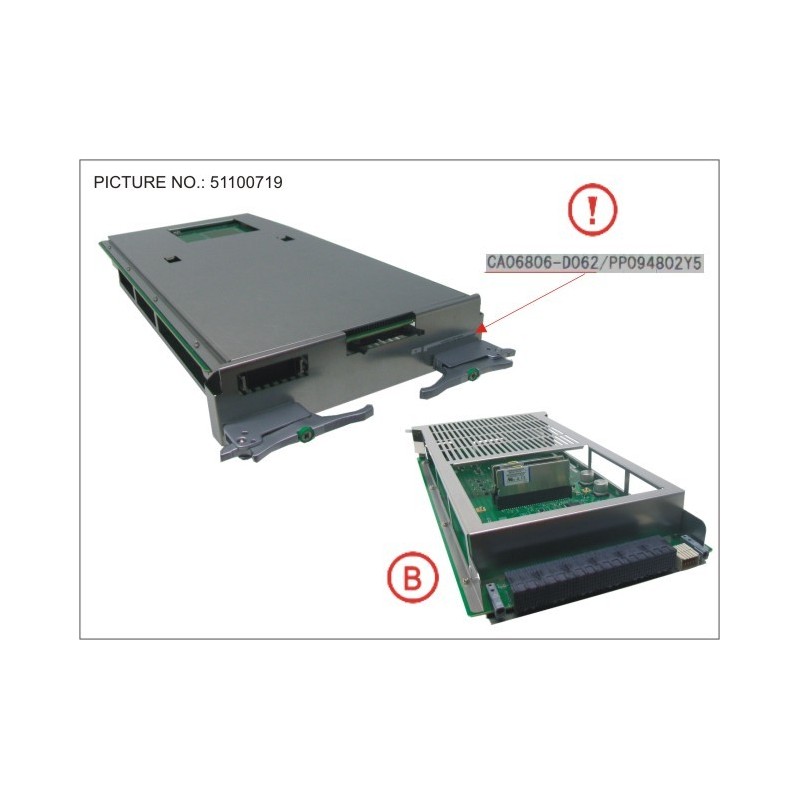 PICTURE NO.: 51100719

!

CA06806-D062/PP094802Y5

B