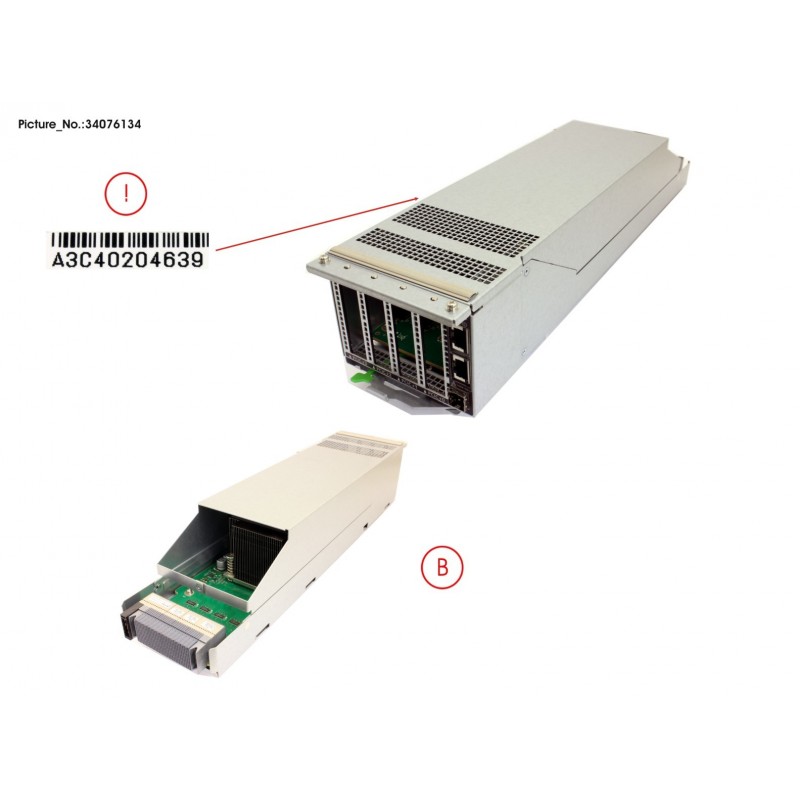 Picture_No.:34076134

!

A3C40204639

B