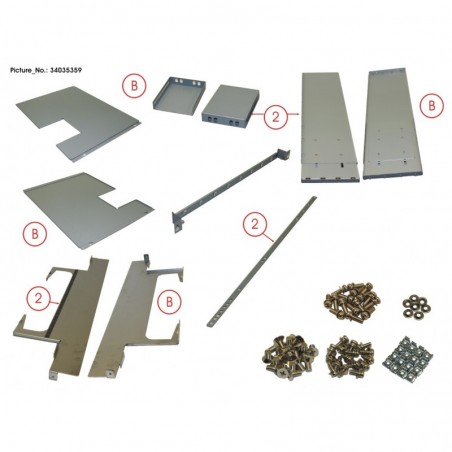 Picture_No.: 34035359

B

2

B

B

2

2

B